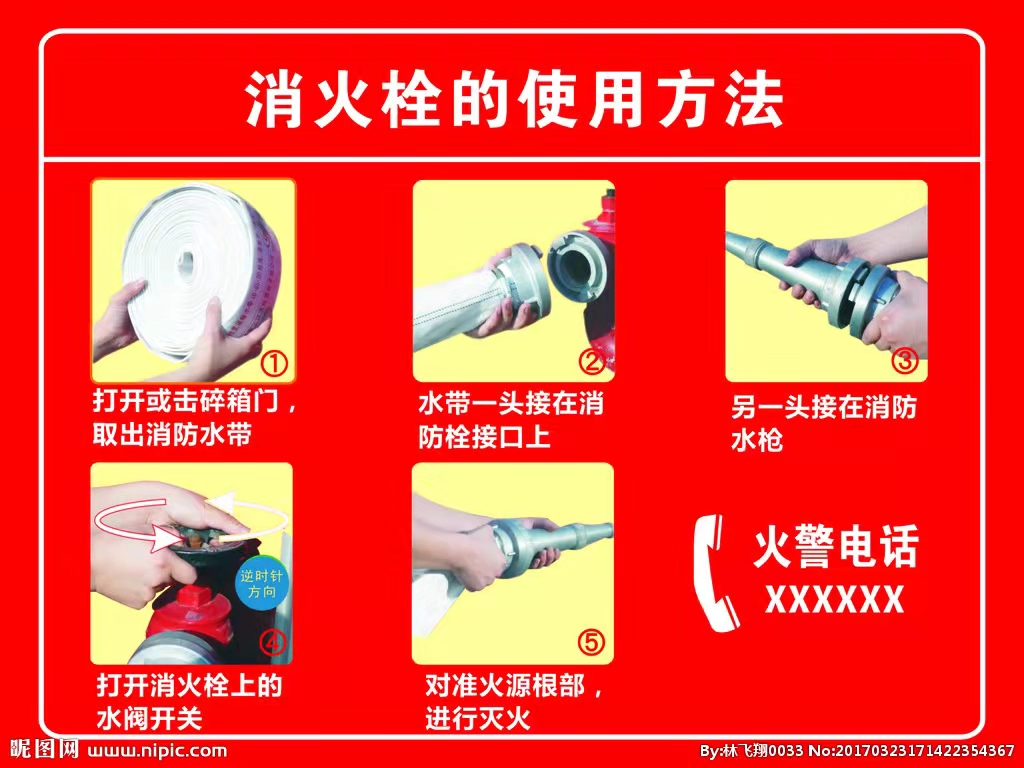 消火栓的使用方法

①
打开或击碎箱门，取出消防水带

②
水带一头接在消防栓接口上

③
另一头接在消防水枪

逆时针方向
④
打开消火栓上的水阀开关

⑤
对准火源根部，进行灭火

火警电话
XXXXXX

昵图网 www.nipic.com
By:林飞翔0033 No:20170323171422354367