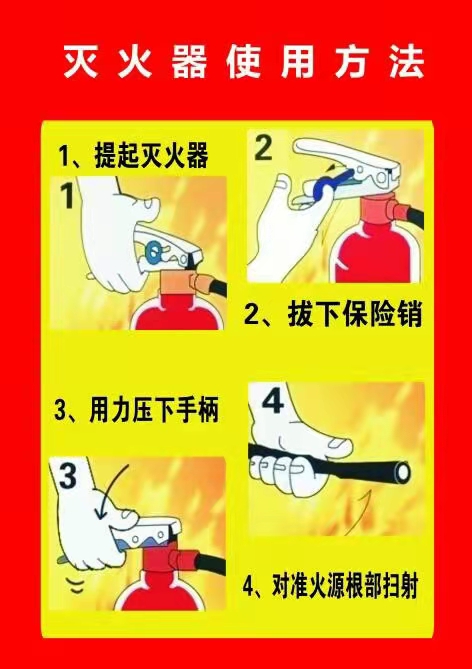 灭火器使用方法

1、提起灭火器

1

2

2、拔下保险销

3、用力压下手柄

3

4

4、对准火源根部扫射